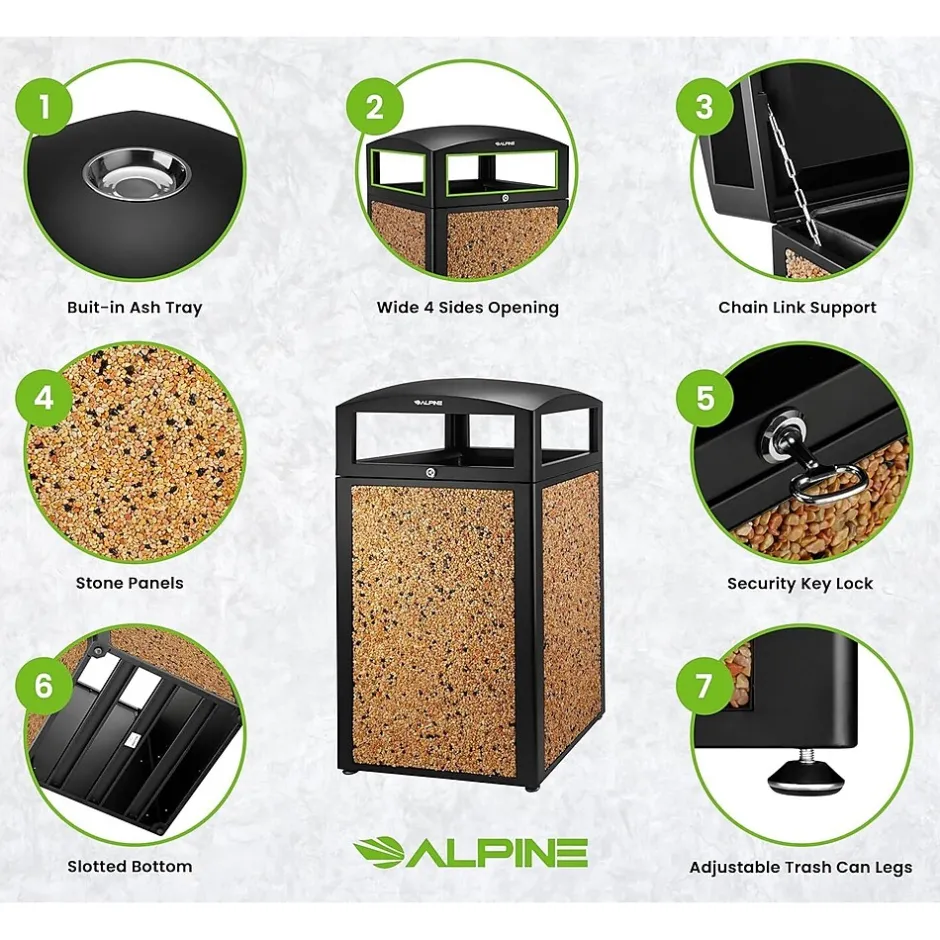 1
Buit-in Ash Tray

2
ALPINE
Wide 4 Sides Opening

3
Chain Link Support

4
Stone Panels

ALPINE

5
Security Key Lock

6
Slotted Bottom

ALPINE

7
Adjustable Trash Can Legs