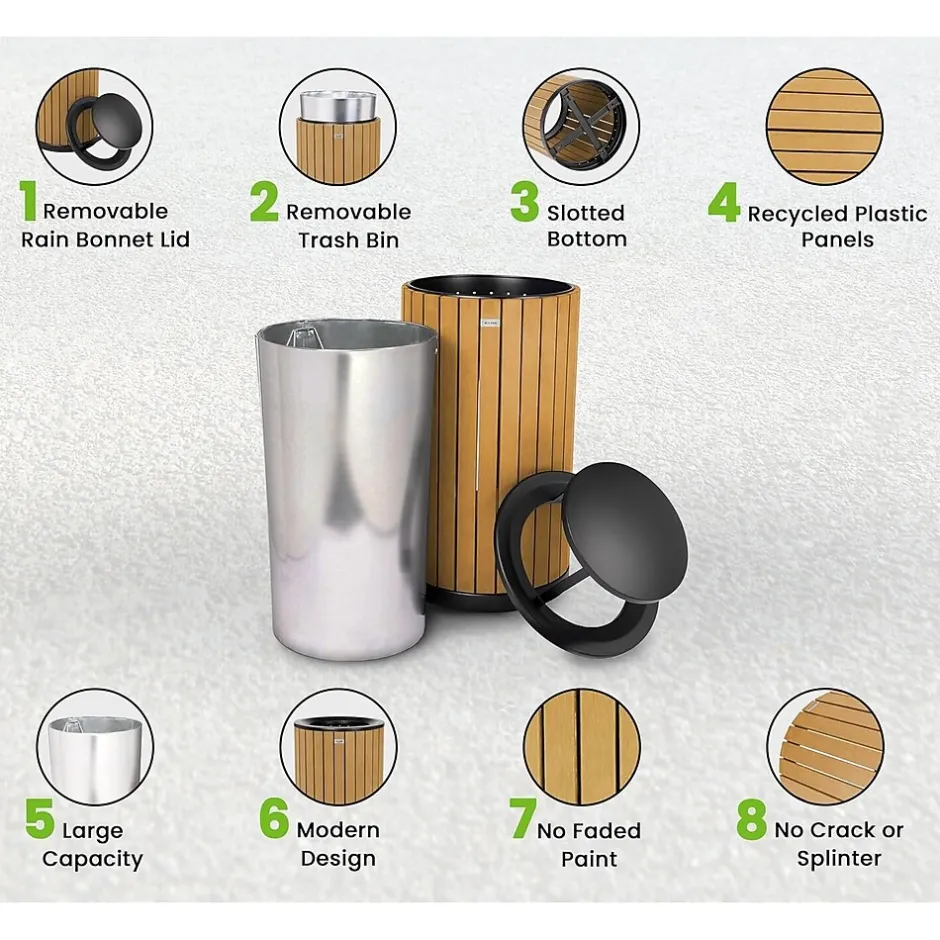 1 Removable Rain Bonnet Lid

2 Removable Trash Bin

3 Slotted Bottom

4 Recycled Plastic Panels

5 Large Capacity

6 Modern Design

7 No Faded Paint

8 No Crack or Splinter