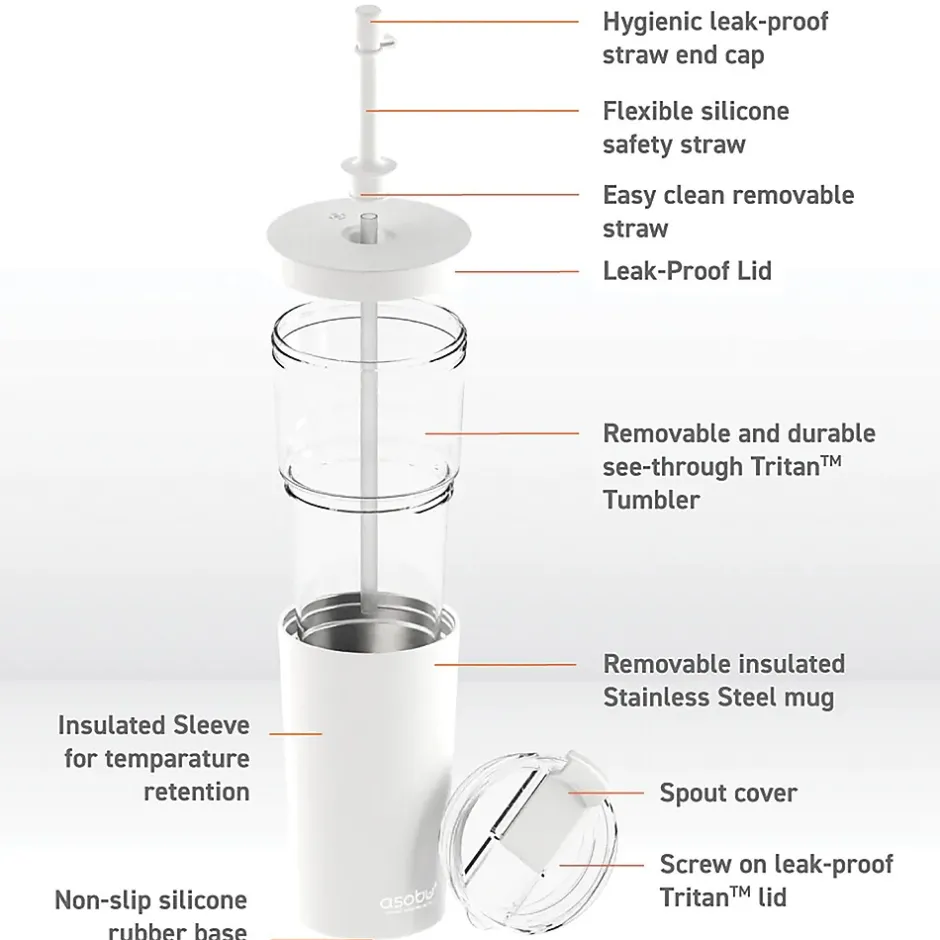 Hygienic leak-proof straw end cap

Flexible silicone safety straw

Easy clean removable straw

Leak-Proof Lid

Removable and durable see-through Tritan™ Tumbler

Removable insulated Stainless Steel mug

Insulated Sleeve for temparature retention

Spout cover

Screw on leak-proof Tritan™ lid

Non-slip silicone rubber base

asobu