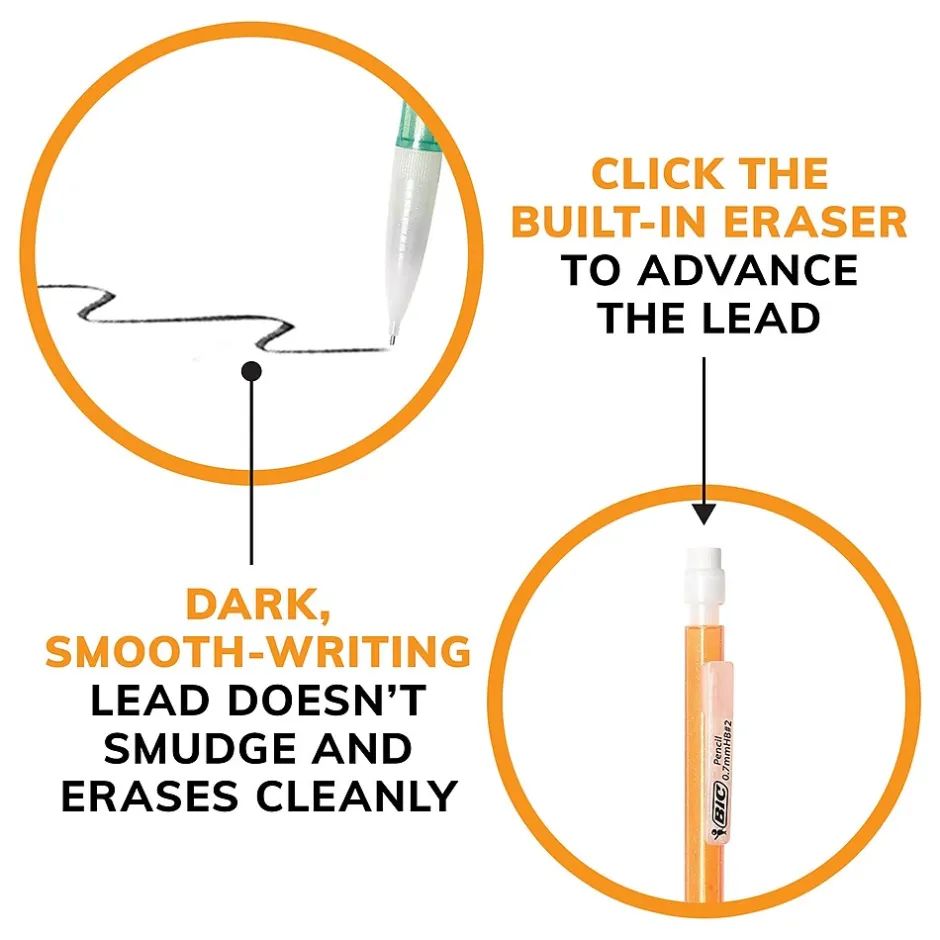 CLICK THE BUILT-IN ERASER TO ADVANCE THE LEAD

DARK, SMOOTH-WRITING LEAD DOESN'T SMUDGE AND ERASES CLEANLY

BIC Pencil 0.7mmHB#2