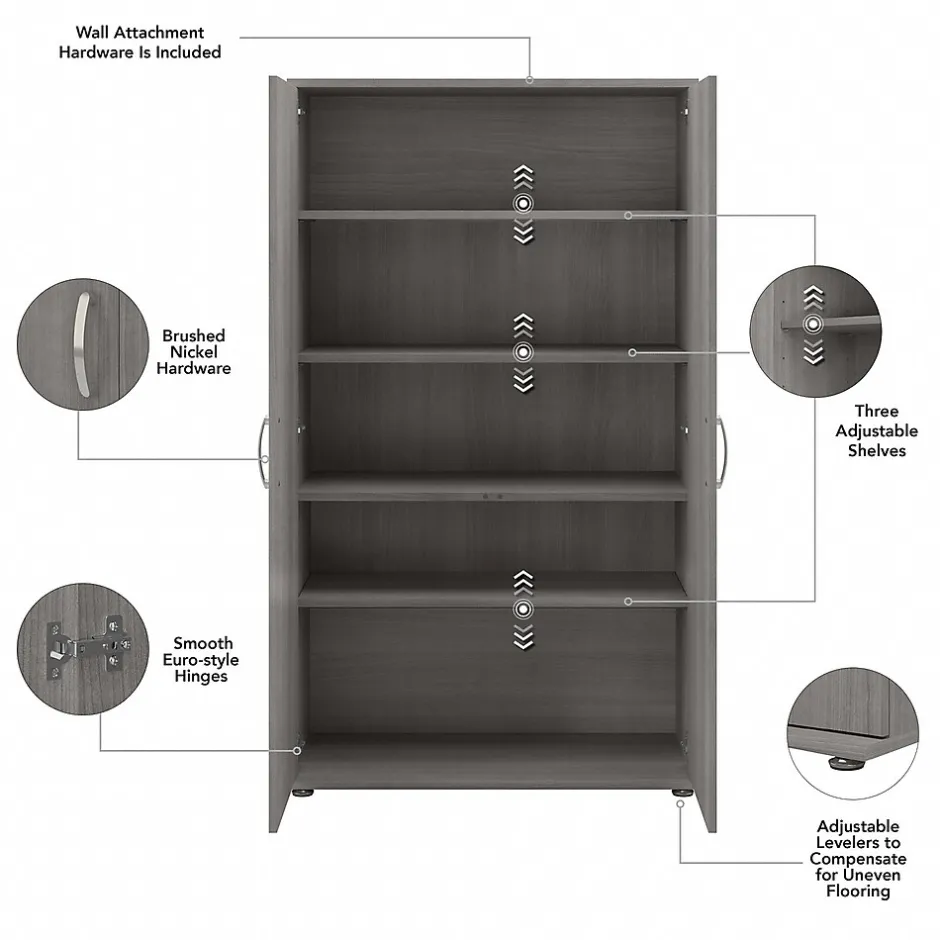 Wall Attachment Hardware Is Included

Brushed Nickel Hardware

Three Adjustable Shelves

Smooth Euro-style Hinges

Adjustable Levelers to Compensate for Uneven Flooring