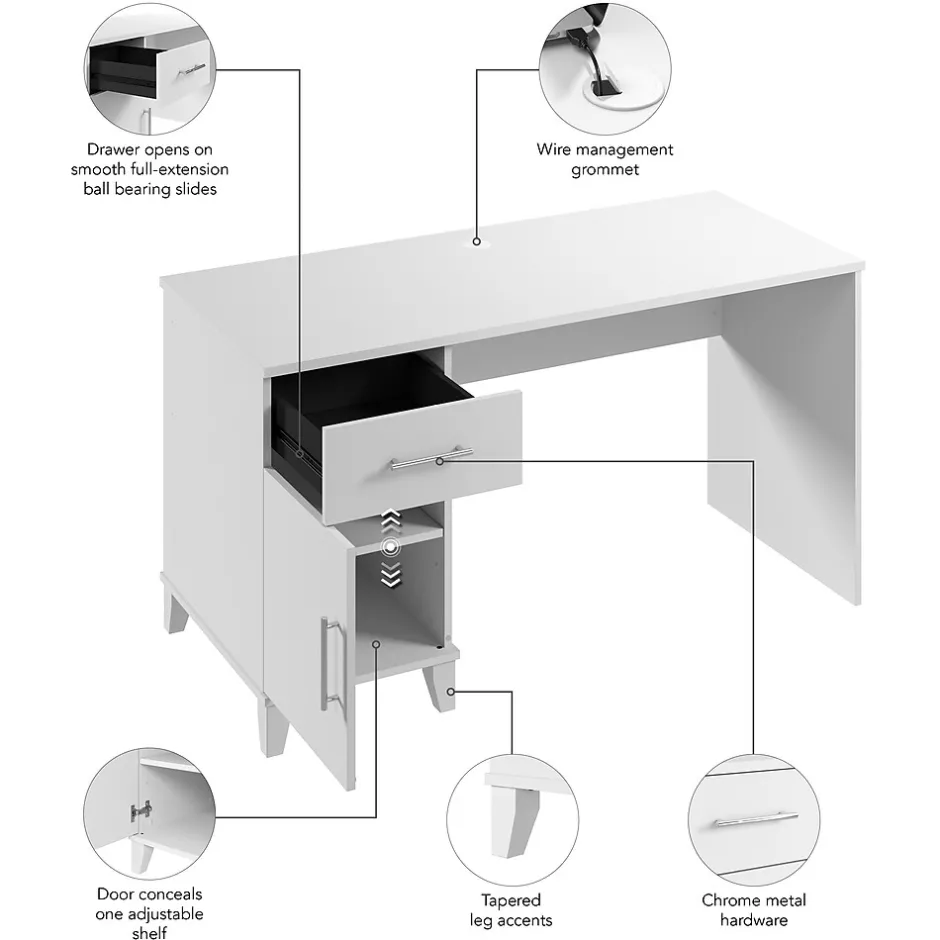 Drawer opens on smooth full-extension ball bearing slides

Wire management grommet

Door conceals one adjustable shelf

Tapered leg accents

Chrome metal hardware