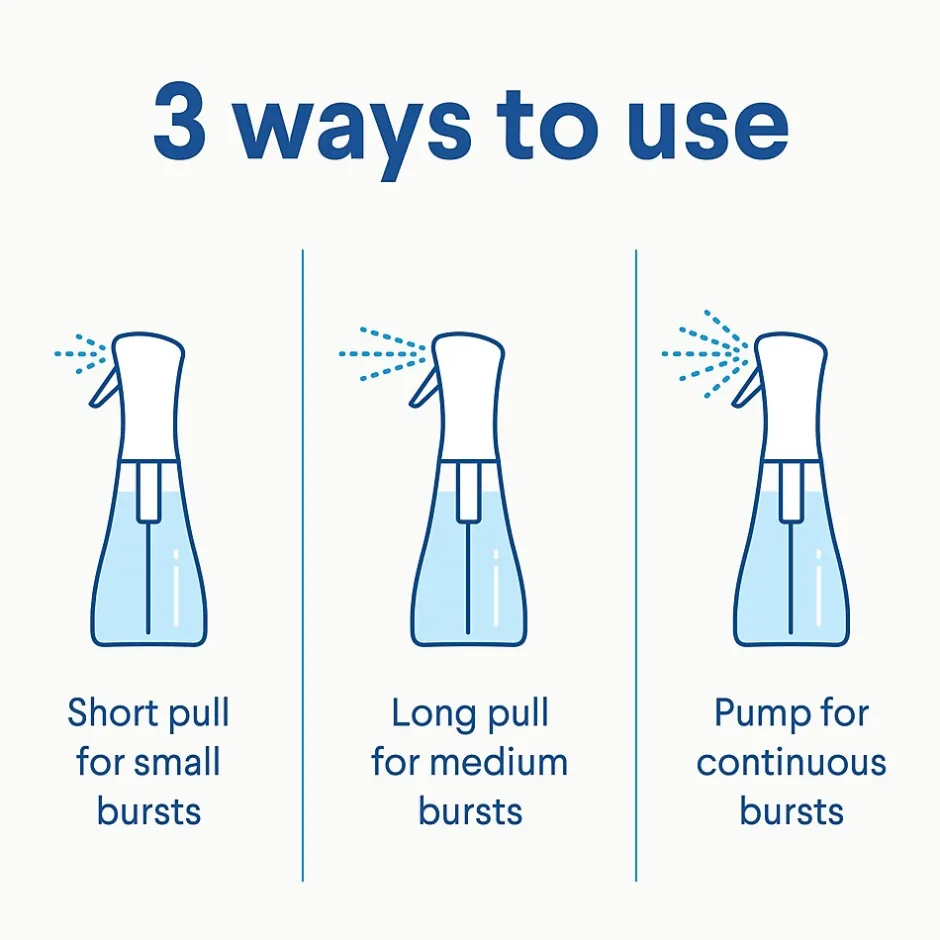 3 ways to use

Short pull for small bursts

Long pull for medium bursts

Pump for continuous bursts