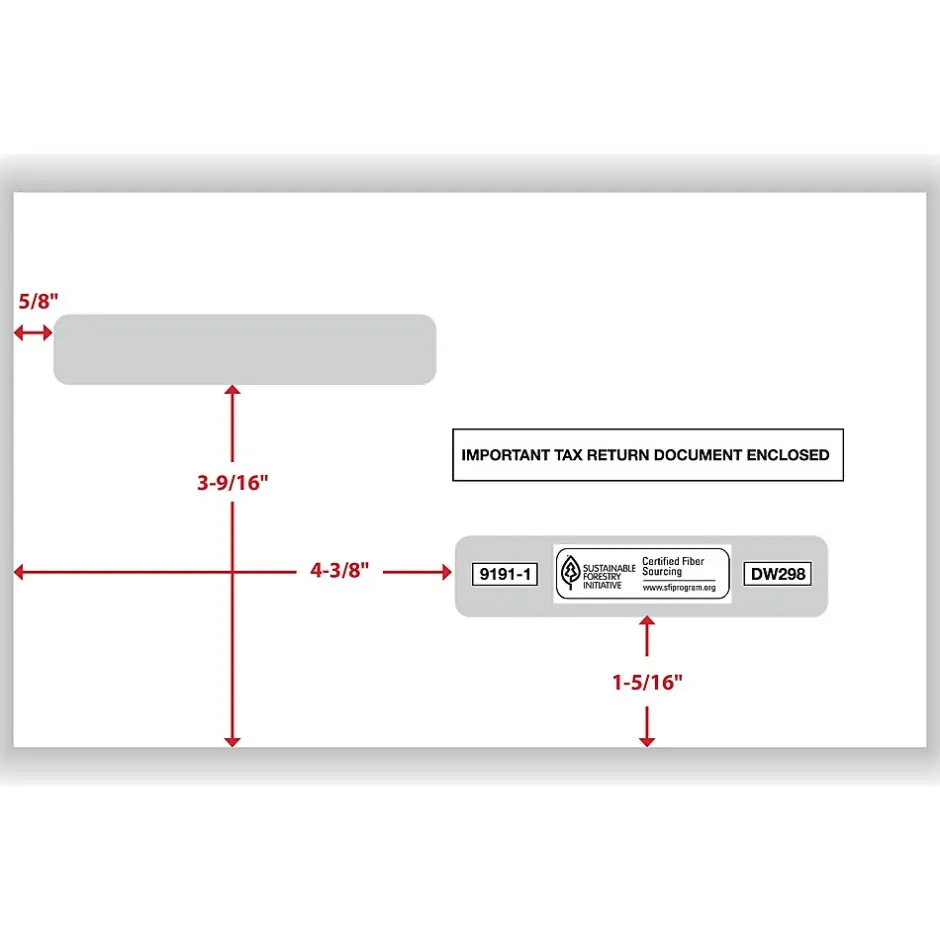 5/8"

3-9/16"

IMPORTANT TAX RETURN DOCUMENT ENCLOSED

4-3/8"

9191-1

SUSTAINABLE FORESTRY INITIATIVE

Certified Fiber Sourcing

www.sfiprogram.org

DW298

1-5/16"