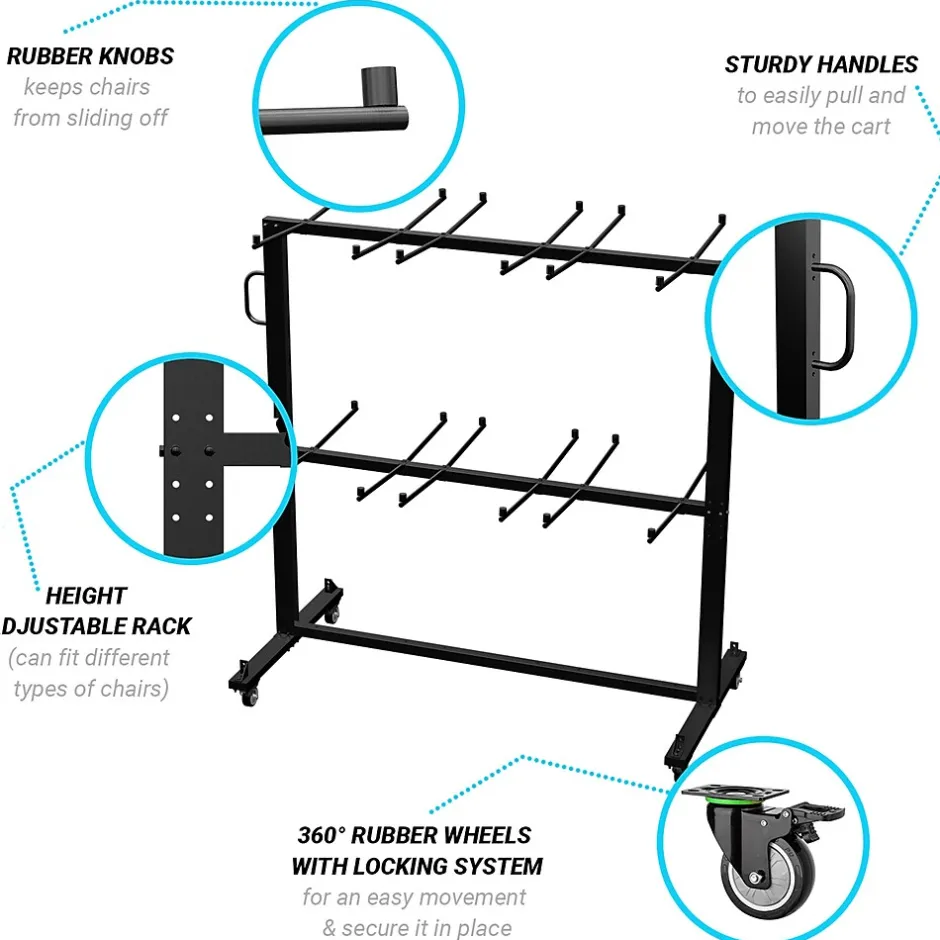 RUBBER KNOBS
keeps chairs from sliding off

STURDY HANDLES
to easily pull and move the cart

HEIGHT DJUSTABLE RACK
(can fit different types of chairs)

360° RUBBER WHEELS WITH LOCKING SYSTEM
for an easy movement & secure it in place