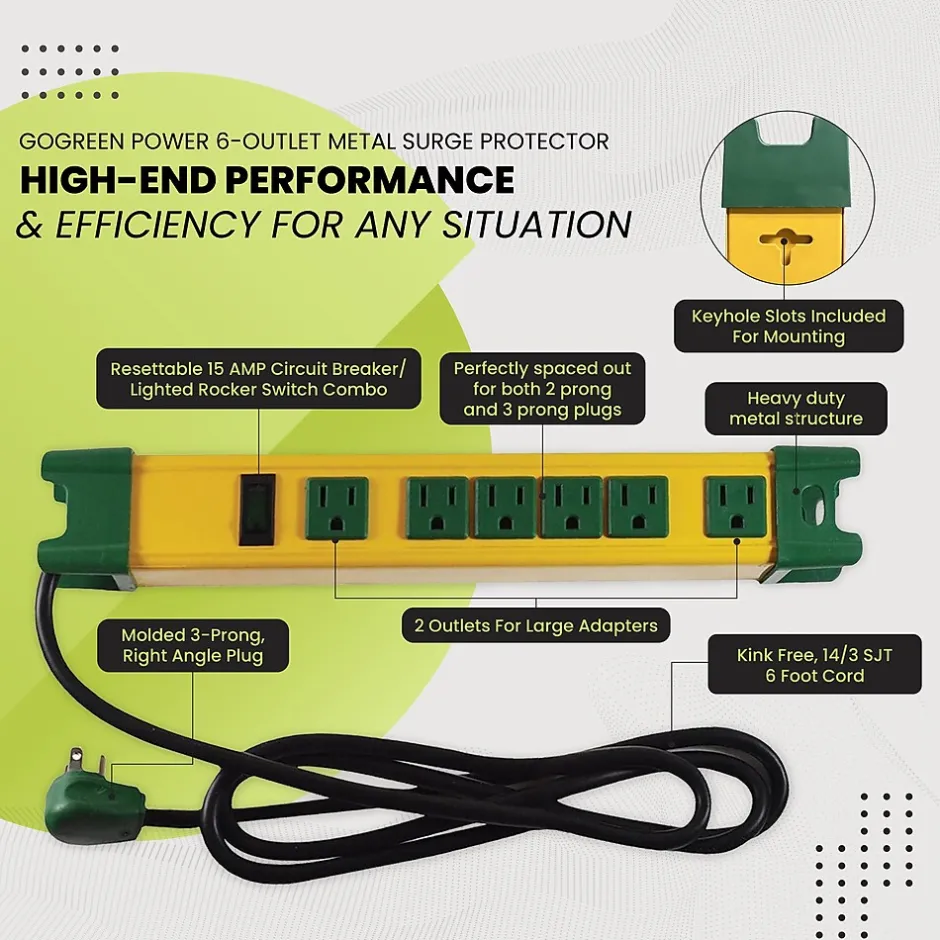 GOGREEN POWER 6-OUTLET METAL SURGE PROTECTOR
HIGH-END PERFORMANCE
& EFFICIENCY FOR ANY SITUATION

Keyhole Slots Included For Mounting

Resettable 15 AMP Circuit Breaker/ Lighted Rocker Switch Combo

Perfectly spaced out for both 2 prong and 3 prong plugs

Heavy duty metal structure

2 Outlets For Large Adapters

Molded 3-Prong, Right Angle Plug

Kink Free, 14/3 SJT 6 Foot Cord