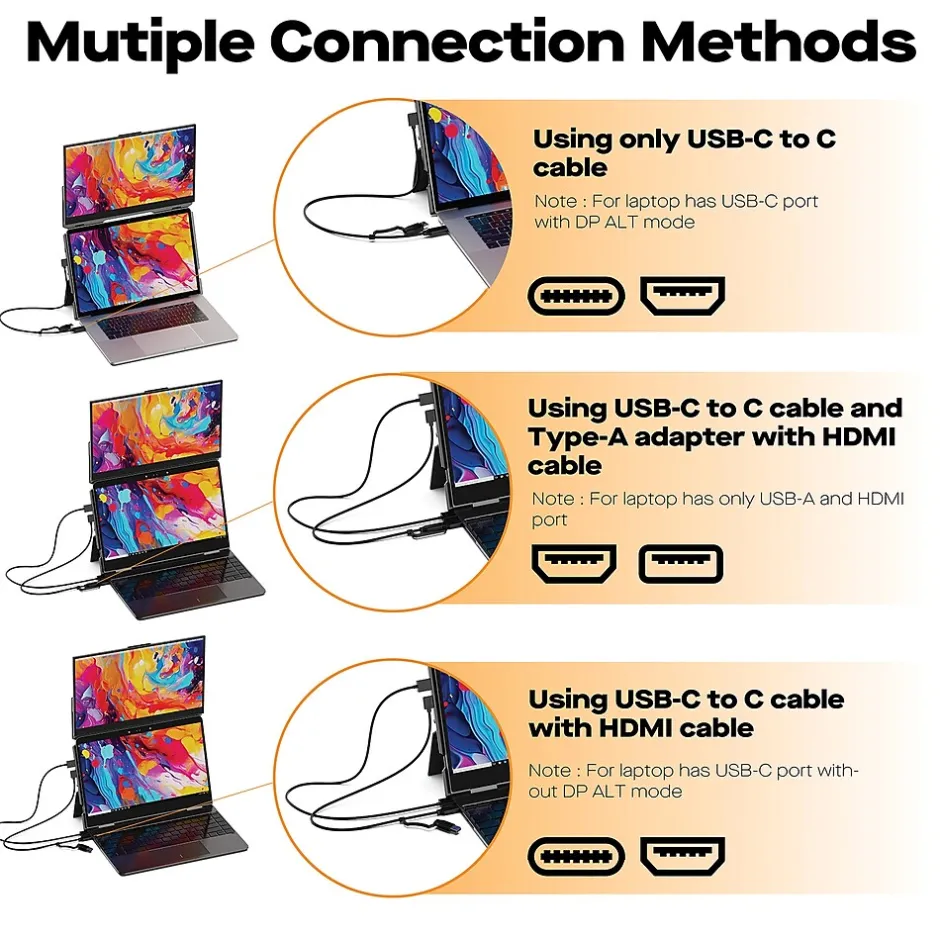 Mutiple Connection Methods

Using only USB-C to C cable

Note : For laptop has USB-C port with DP ALT mode

Using USB-C to C cable and Type-A adapter with HDMI cable

Note : For laptop has only USB-A and HDMI port

Using USB-C to C cable with HDMI cable

Note : For laptop has USB-C port without DP ALT mode