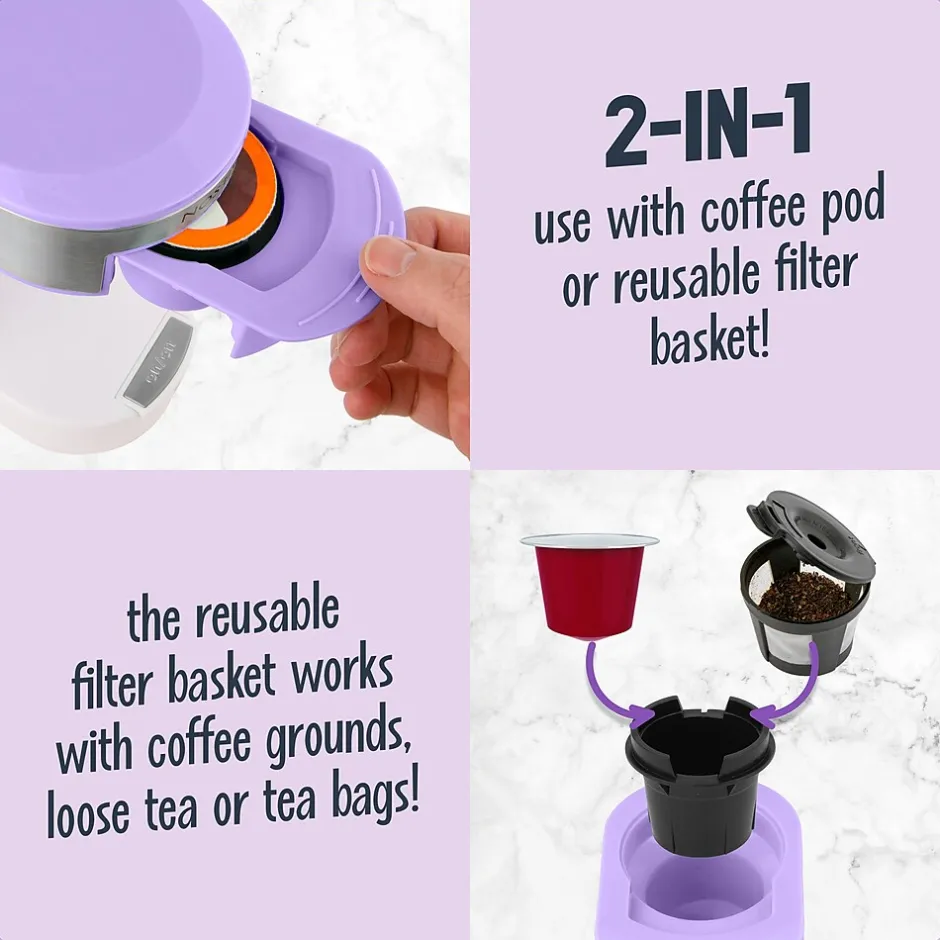 2-IN-1
use with coffee pod or reusable filter basket!

the reusable filter basket works with coffee grounds, loose tea or tea bags!