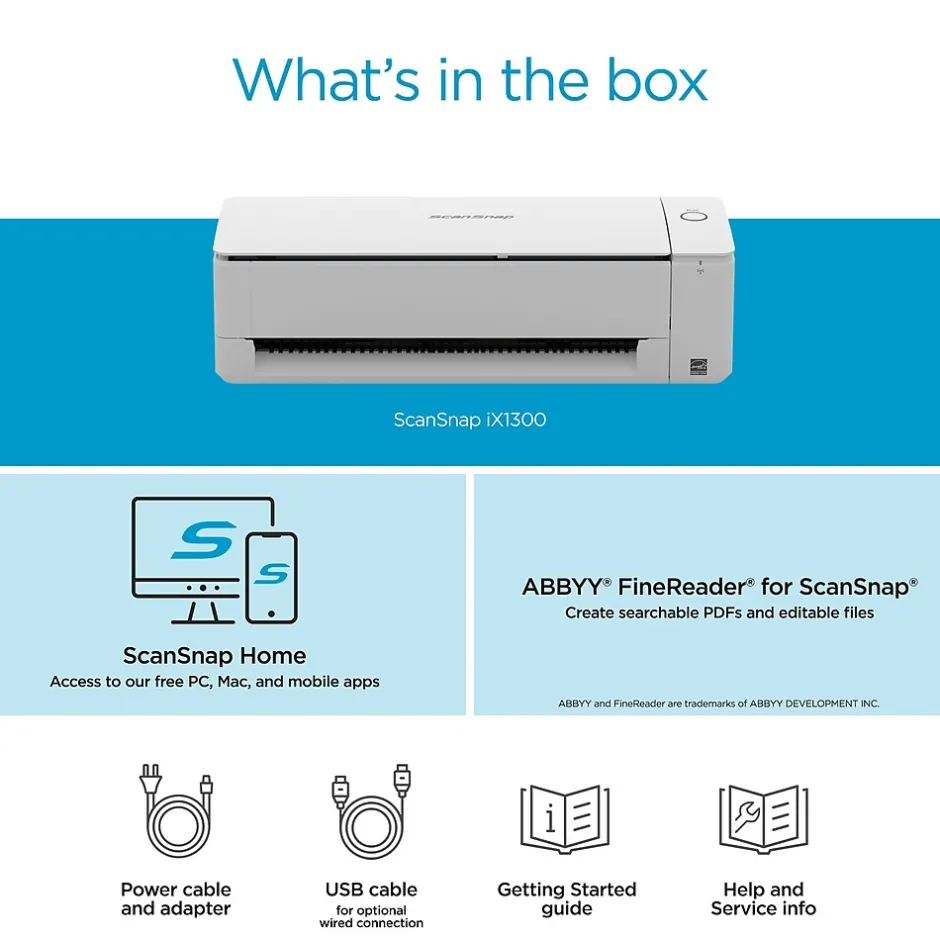 What's in the box

ScanSnap

ScanSnap iX1300

ScanSnap Home
Access to our free PC, Mac, and mobile apps

ABBYY® FineReader® for ScanSnap®
Create searchable PDFs and editable files

ABBYY and FineReader are trademarks of ABBYY DEVELOPMENT INC.

Power cable and adapter

USB cable
for optional wired connection

Getting Started guide

Help and Service info