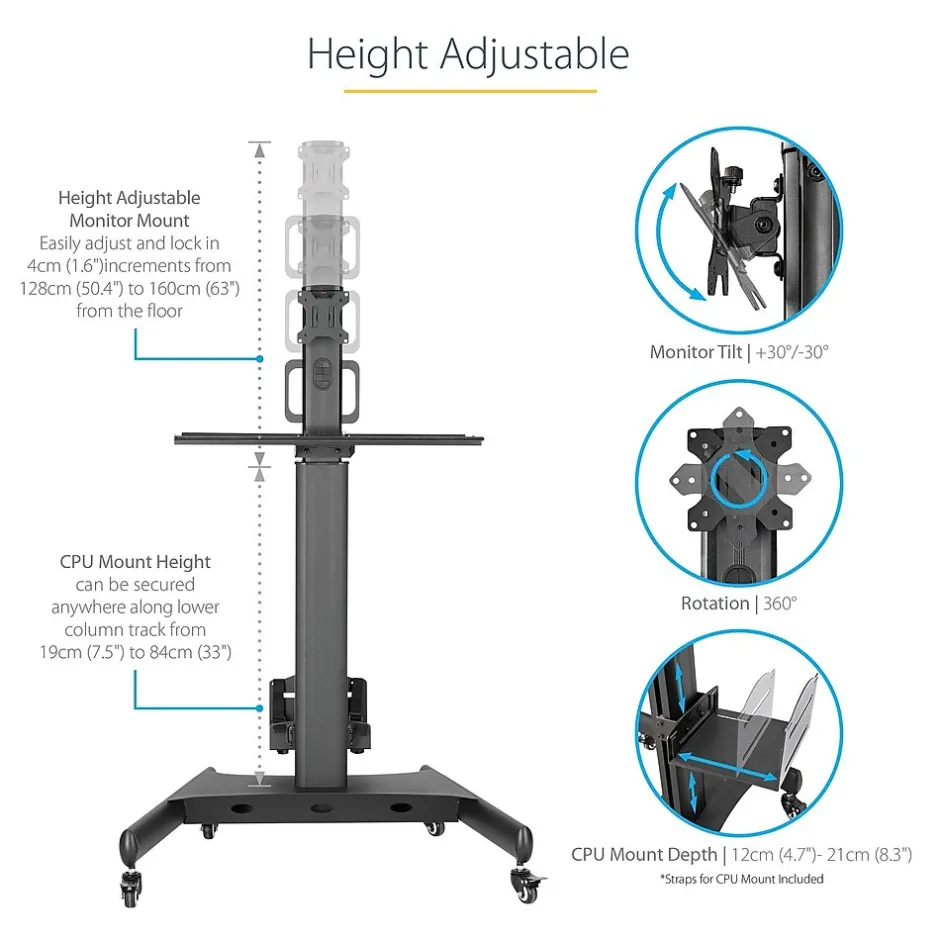 Height Adjustable

Height Adjustable Monitor Mount
Easily adjust and lock in 4cm (1.6")increments from 128cm (50.4") to 160cm (63") from the floor

CPU Mount Height
can be secured anywhere along lower column track from 19cm (7.5") to 84cm (33")

Monitor Tilt | +30°/-30°

Rotation | 360°

CPU Mount Depth | 12cm (4.7")- 21cm (8.3")
*Straps for CPU Mount Included