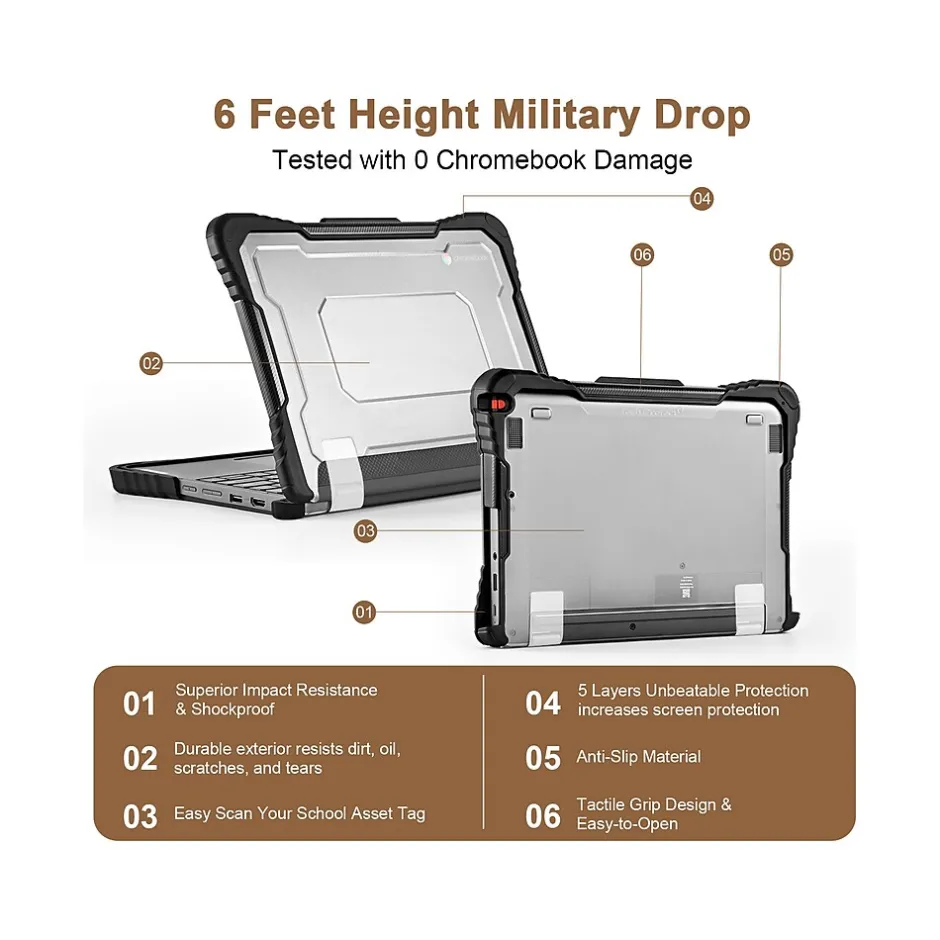 6 Feet Height Military Drop

Tested with 0 Chromebook Damage

04

06

05

02

03

01

01 Superior Impact Resistance & Shockproof

02 Durable exterior resists dirt, oil, scratches, and tears

03 Easy Scan Your School Asset Tag

04 5 Layers Unbeatable Protection increases screen protection

05 Anti-Slip Material

06 Tactile Grip Design & Easy-to-Open