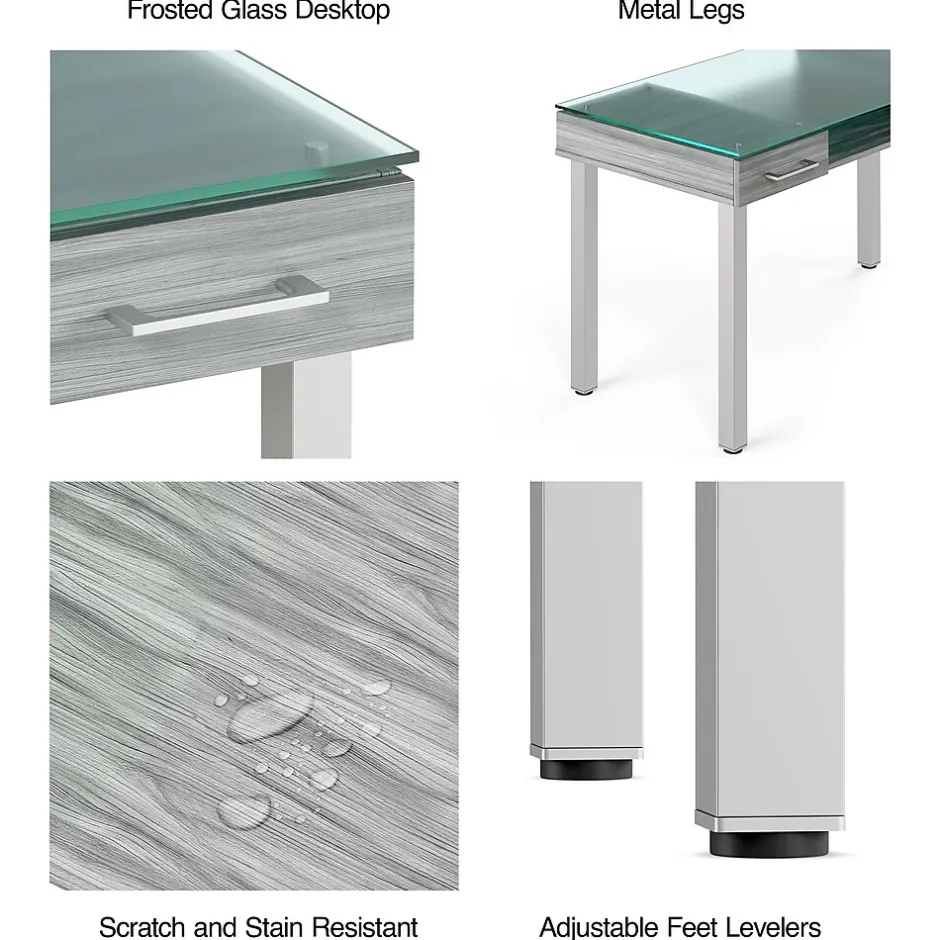 Frosted Glass Desktop

Metal Legs

Scratch and Stain Resistant

Adjustable Feet Levelers